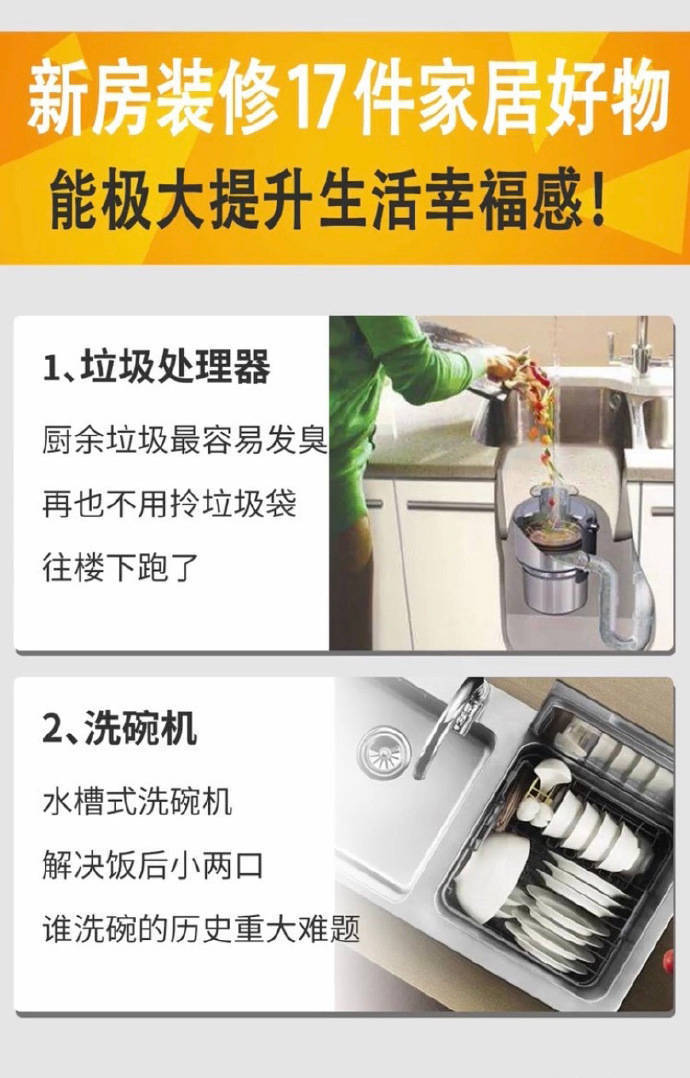 新房装修17件家居好物
能极大提升生活幸福感！

1、垃圾处理器

厨余垃圾最容易发臭

再也不用拎垃圾袋

往楼下跑了

2、洗碗机

水槽式洗碗机

解决饭后小两口

谁洗碗的历史重大难题